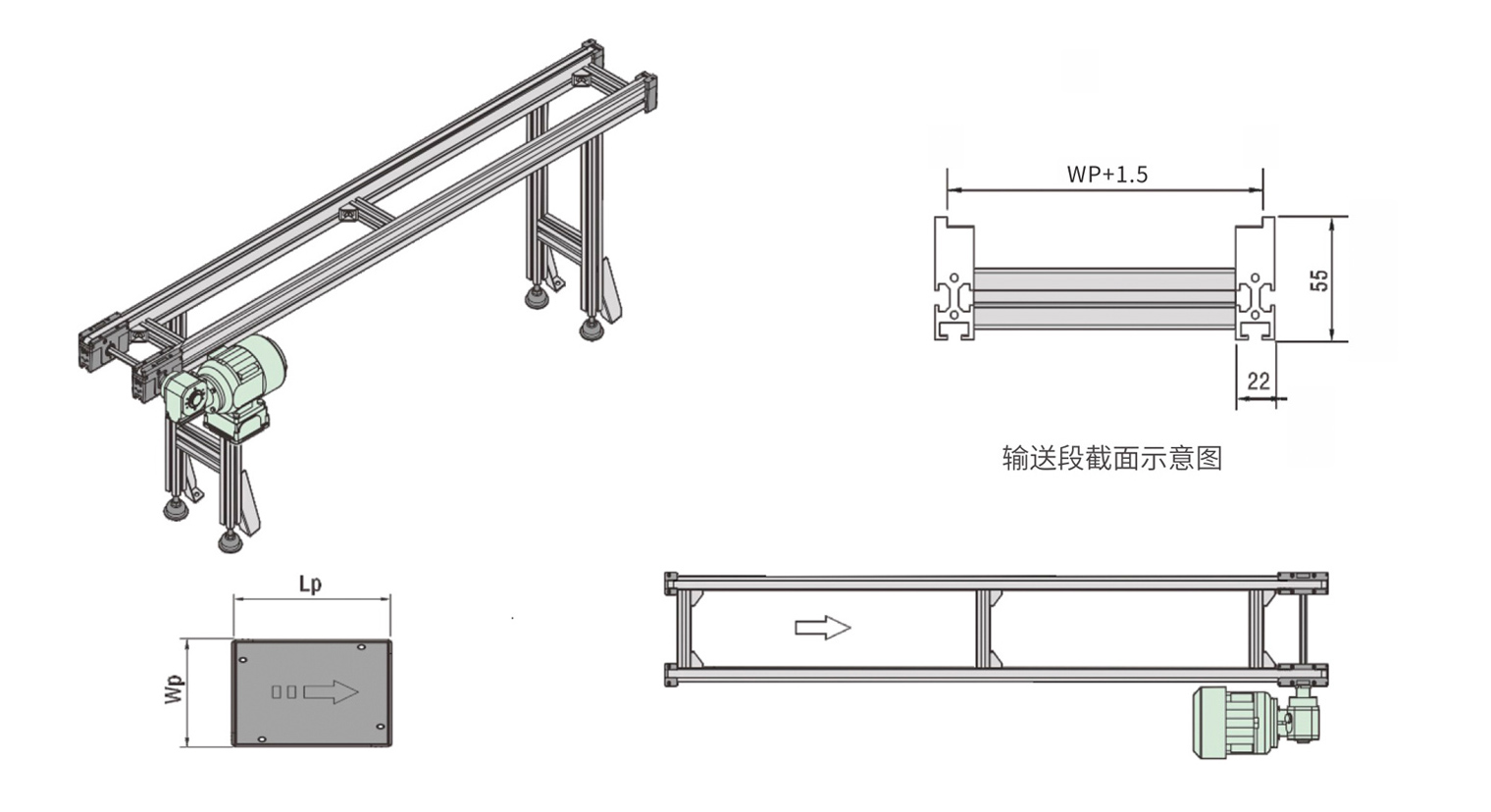 WP+1.5

55

22

输送段截面示意图

Lp

Wp